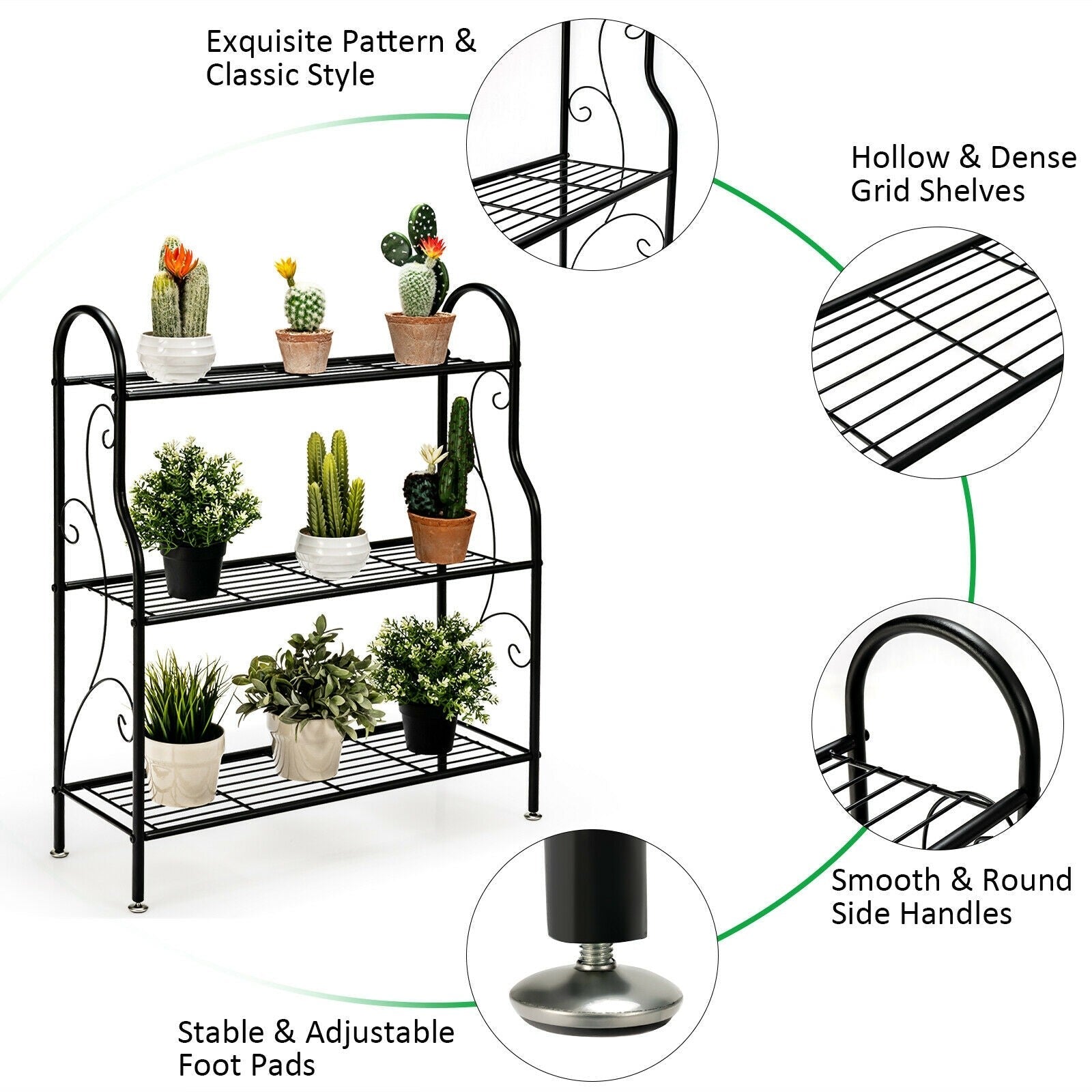 Exquisite Pattern & Classic Style

Hollow & Dense Grid Shelves

Smooth & Round Side Handles

Stable & Adjustable Foot Pads