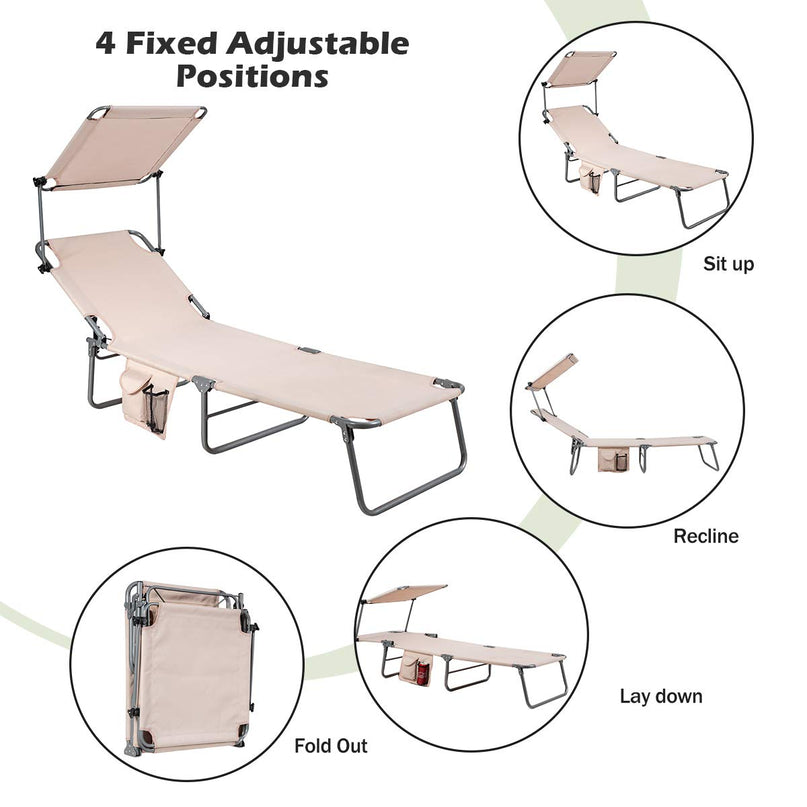 4 Fixed Adjustable Positions

Sit up

Recline

Lay down

Fold Out