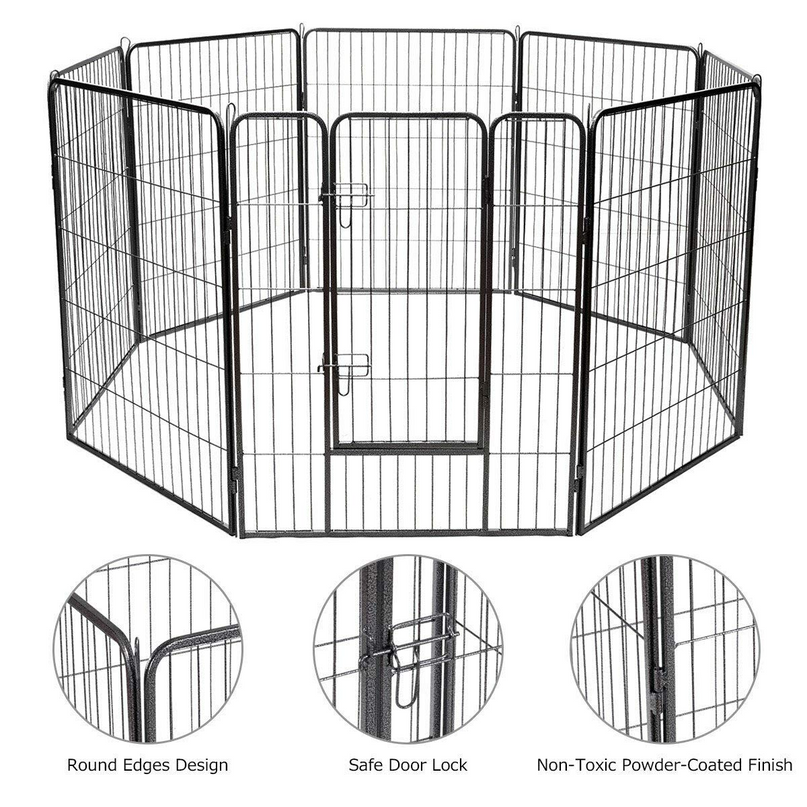 Round Edges Design

Safe Door Lock

Non-Toxic Powder-Coated Finish