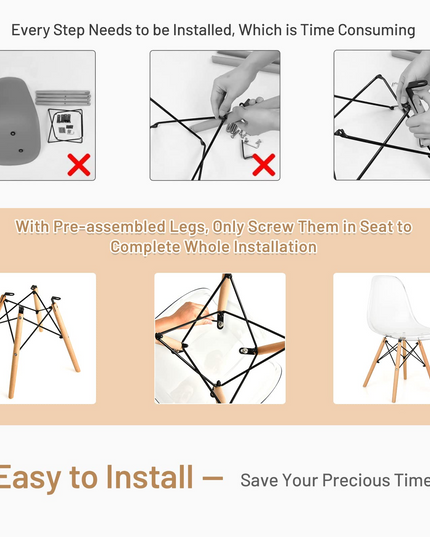 Every Step Needs to be Installed, Which is Time Consuming

With Pre-assembled Legs, Only Screw Them in Seat to Complete Whole Installation

Easy to Install — Save Your Precious Time