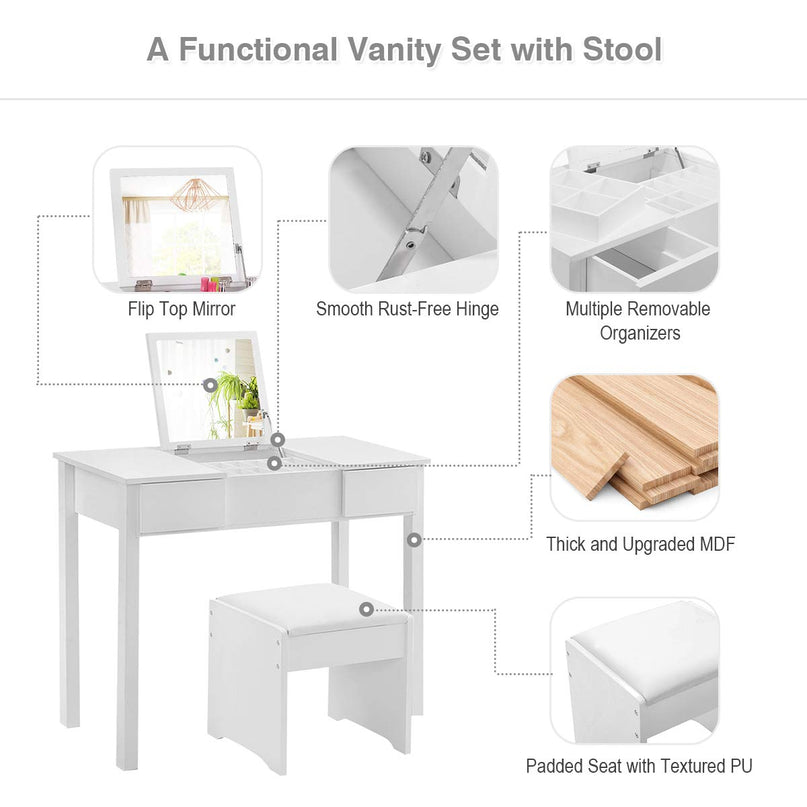 A Functional Vanity Set with Stool

Flip Top Mirror

Smooth Rust-Free Hinge

Multiple Removable Organizers

Thick and Upgraded MDF

Padded Seat with Textured PU