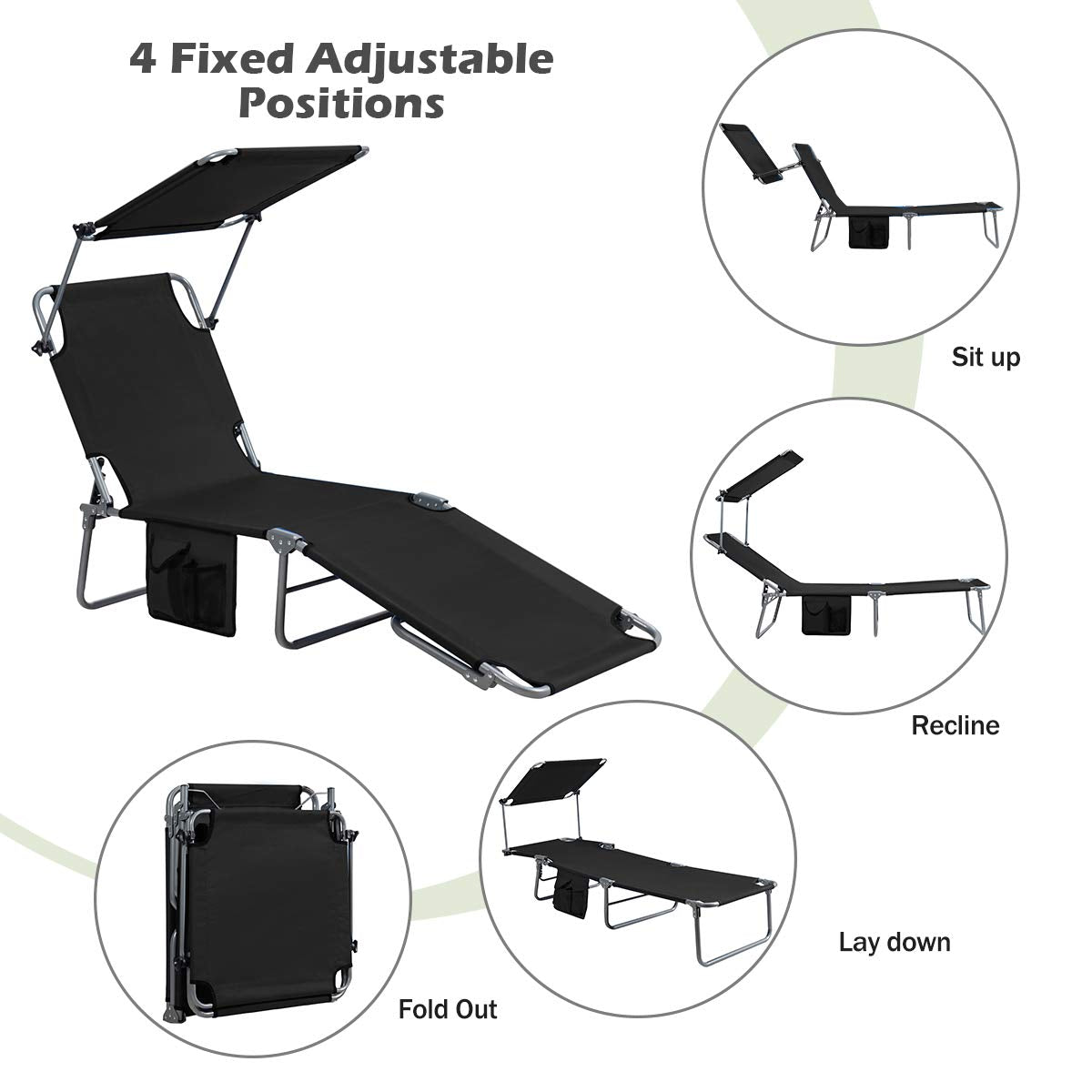 4 Fixed Adjustable Positions

Sit up

Recline

Lay down

Fold Out