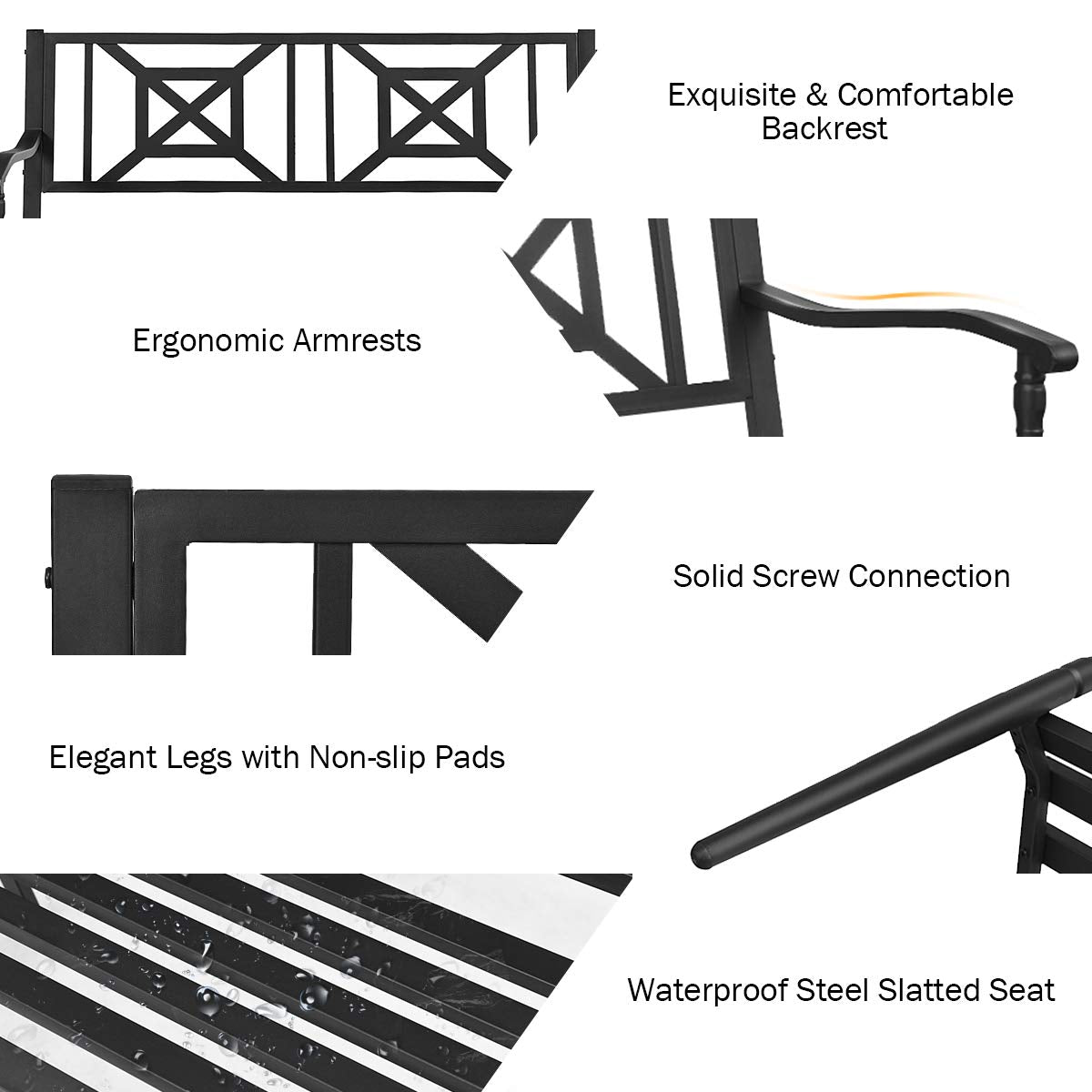 Exquisite & Comfortable Backrest

Ergonomic Armrests

Solid Screw Connection

Elegant Legs with Non-slip Pads

Waterproof Steel Slatted Seat