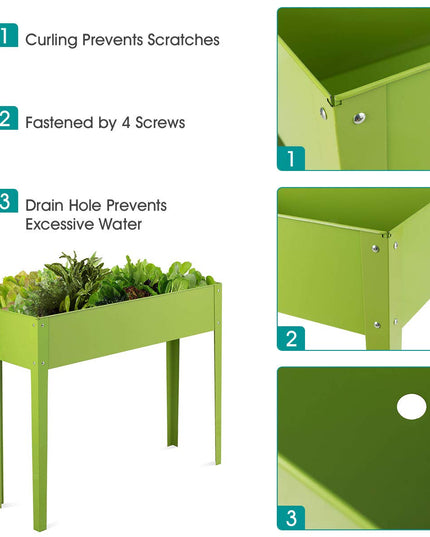 1 Curling Prevents Scratches

2 Fastened by 4 Screws

3 Drain Hole Prevents Excessive Water

1

2

3