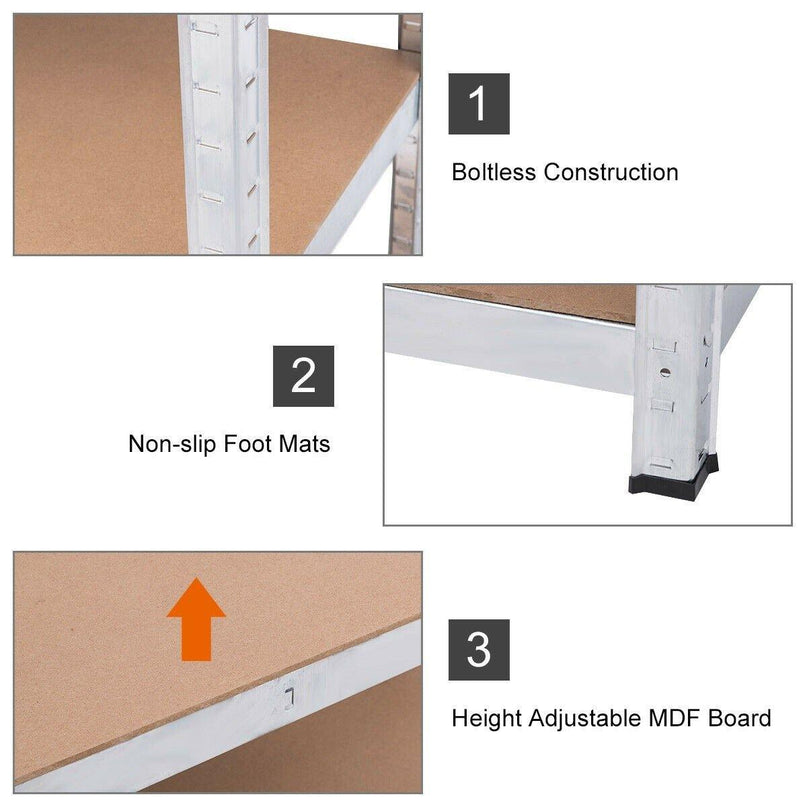 1

Boltless Construction

2

Non-slip Foot Mats

3

Height Adjustable MDF Board