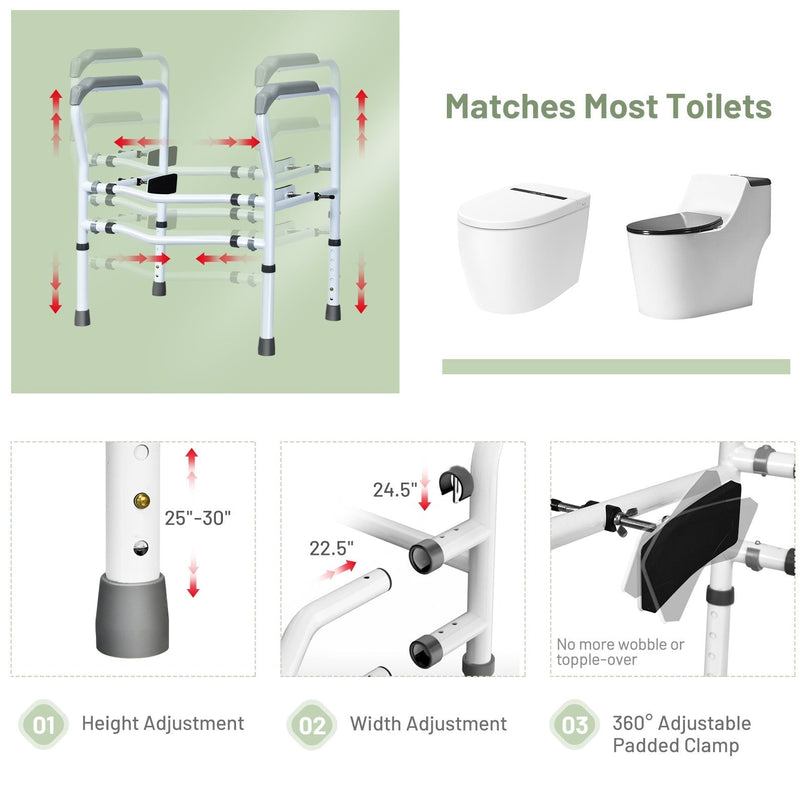 Matches Most Toilets

25"-30"

24.5"

22.5"

No more wobble or topple-over

01 Height Adjustment

02 Width Adjustment

03 360° Adjustable Padded Clamp